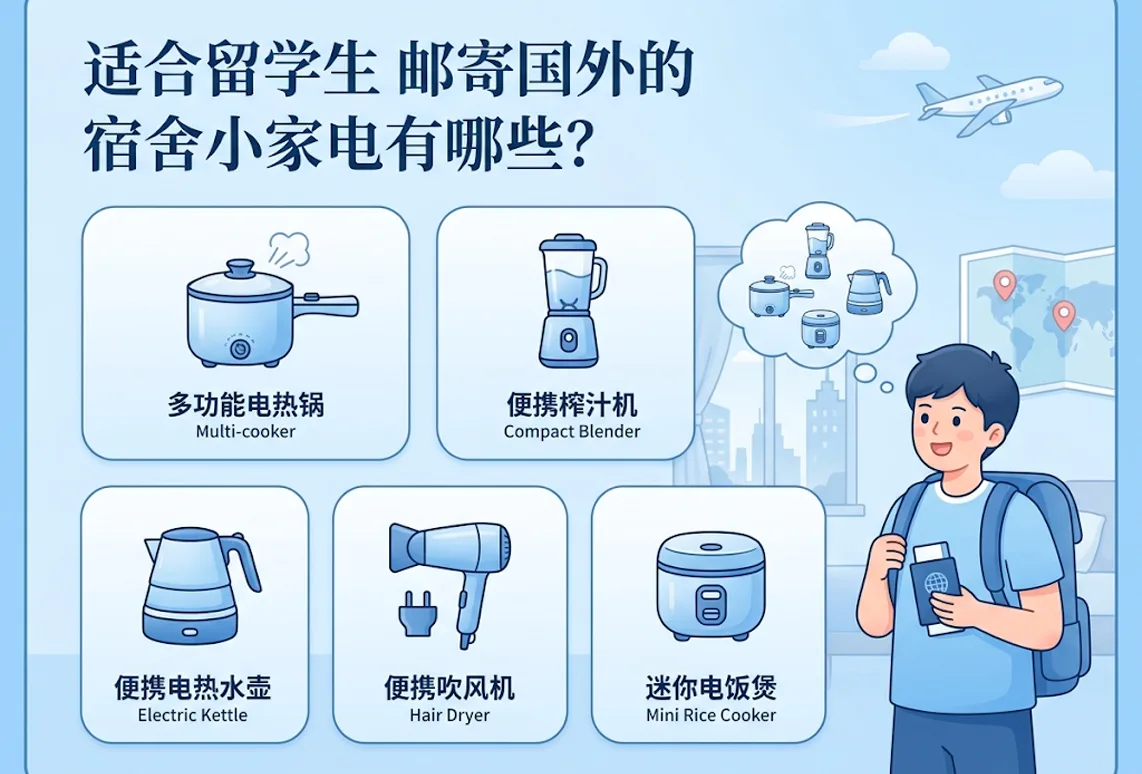 适合留学生 邮寄国外的
宿舍小家电有哪些?

多功能电热锅
Multi-cooker

便携榨汁机
Compact Blender

便携电热水壶
Electric Kettle

便携吹风机
Hair Dryer

迷你电饭煲
Mini Rice Cooker